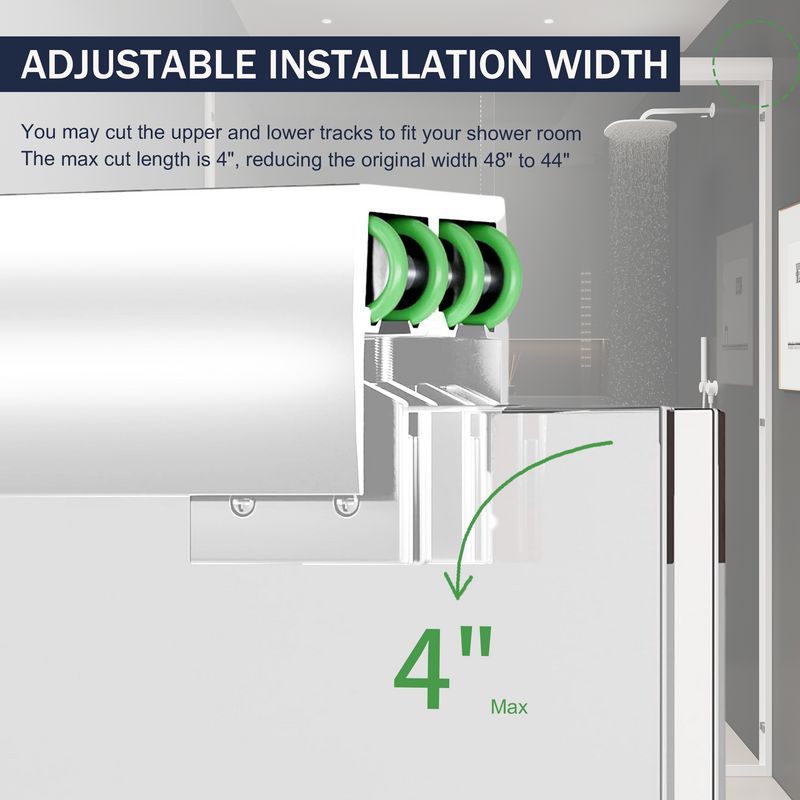 ADJUSTABLE INSTALLATION WIDTH

You may cut the upper and lower tracks to fit your shower room
The max cut length is 4", reducing the original width 48" to 44"

4"
Max