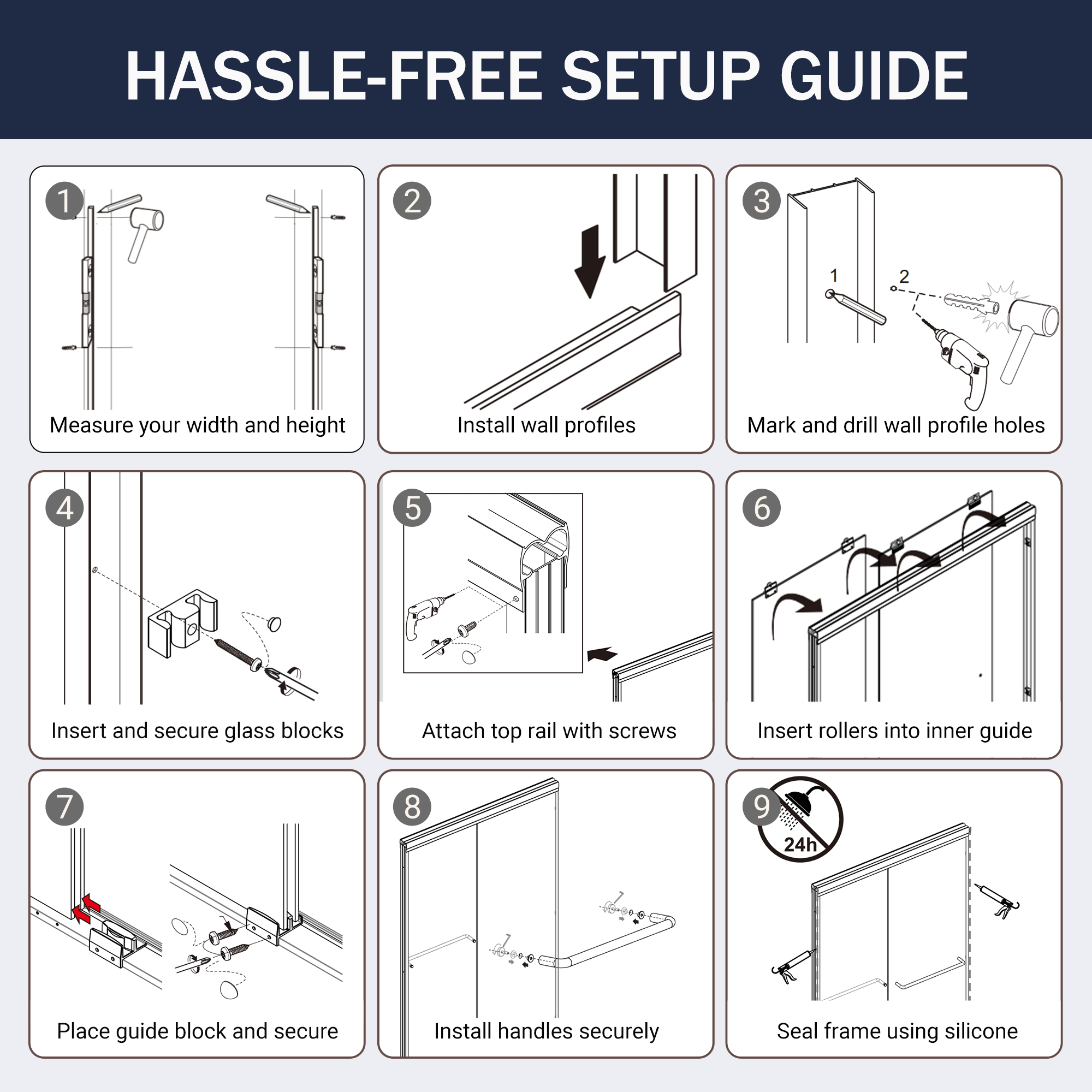 HASSLE-FREE SETUP GUIDE

1
Measure your width and height

2
Install wall profiles

3
1
2
Mark and drill wall profile holes

4
Insert and secure glass blocks

5
Attach top rail with screws

6
Insert rollers into inner guide

7
Place guide block and secure

8
Install handles securely

9
24h
Seal frame using silicone