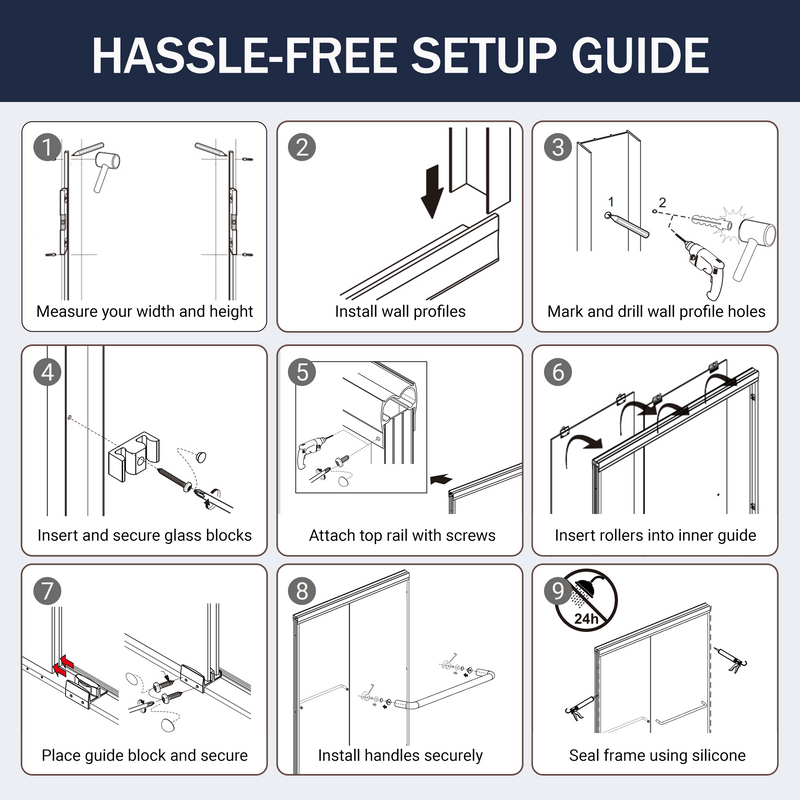 HASSLE-FREE SETUP GUIDE

1
Measure your width and height

2
Install wall profiles

3
1
2
Mark and drill wall profile holes

4
Insert and secure glass blocks

5
Attach top rail with screws

6
Insert rollers into inner guide

7
Place guide block and secure

8
Install handles securely

9
24h
Seal frame using silicone