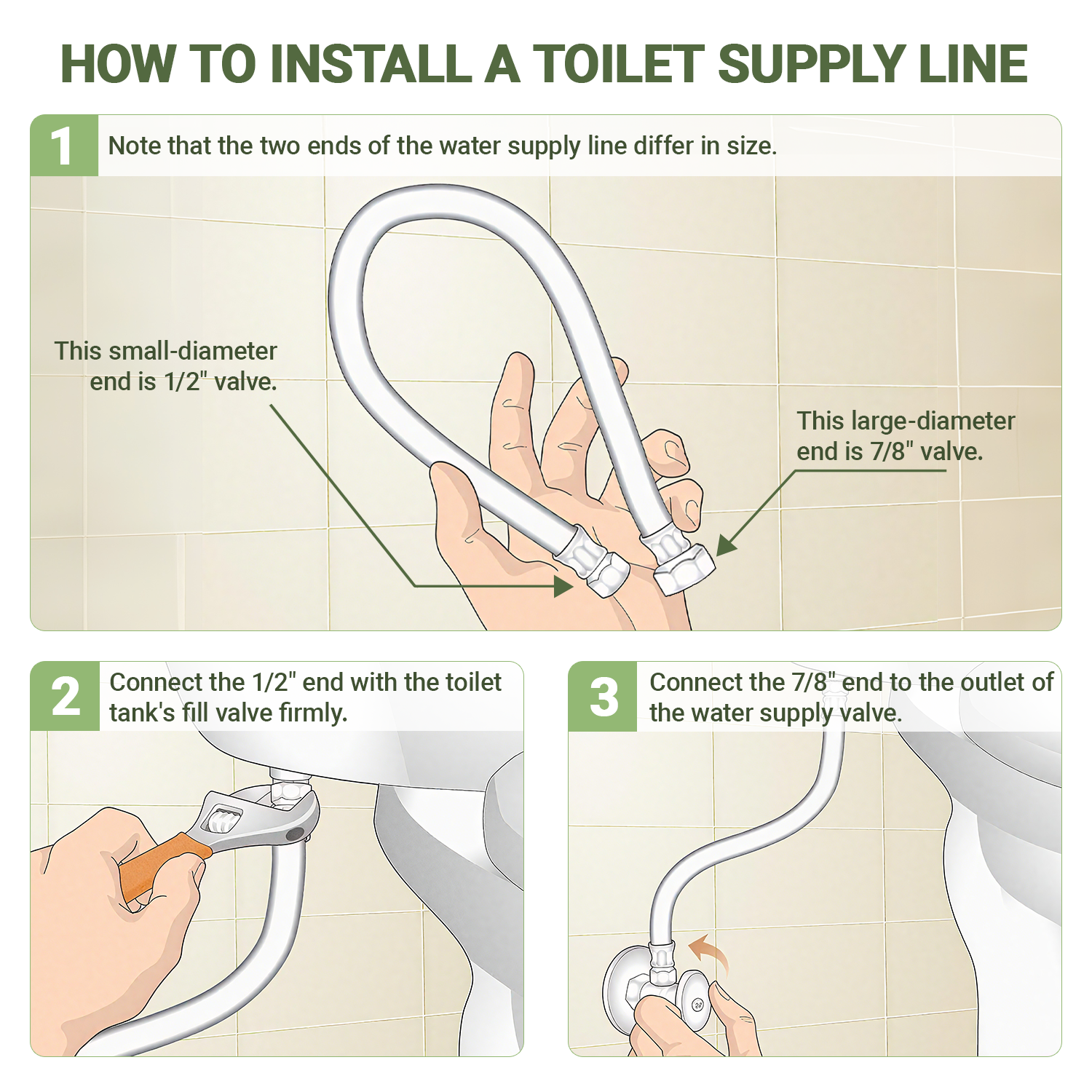 HOW TO INSTALL A TOILET SUPPLY LINE

1 Note that the two ends of the water supply line differ in size.

This small-diameter end is 1/2" valve.

This large-diameter end is 7/8" valve.

2 Connect the 1/2" end with the toilet tank's fill valve firmly.

3 Connect the 7/8" end to the outlet of the water supply valve.